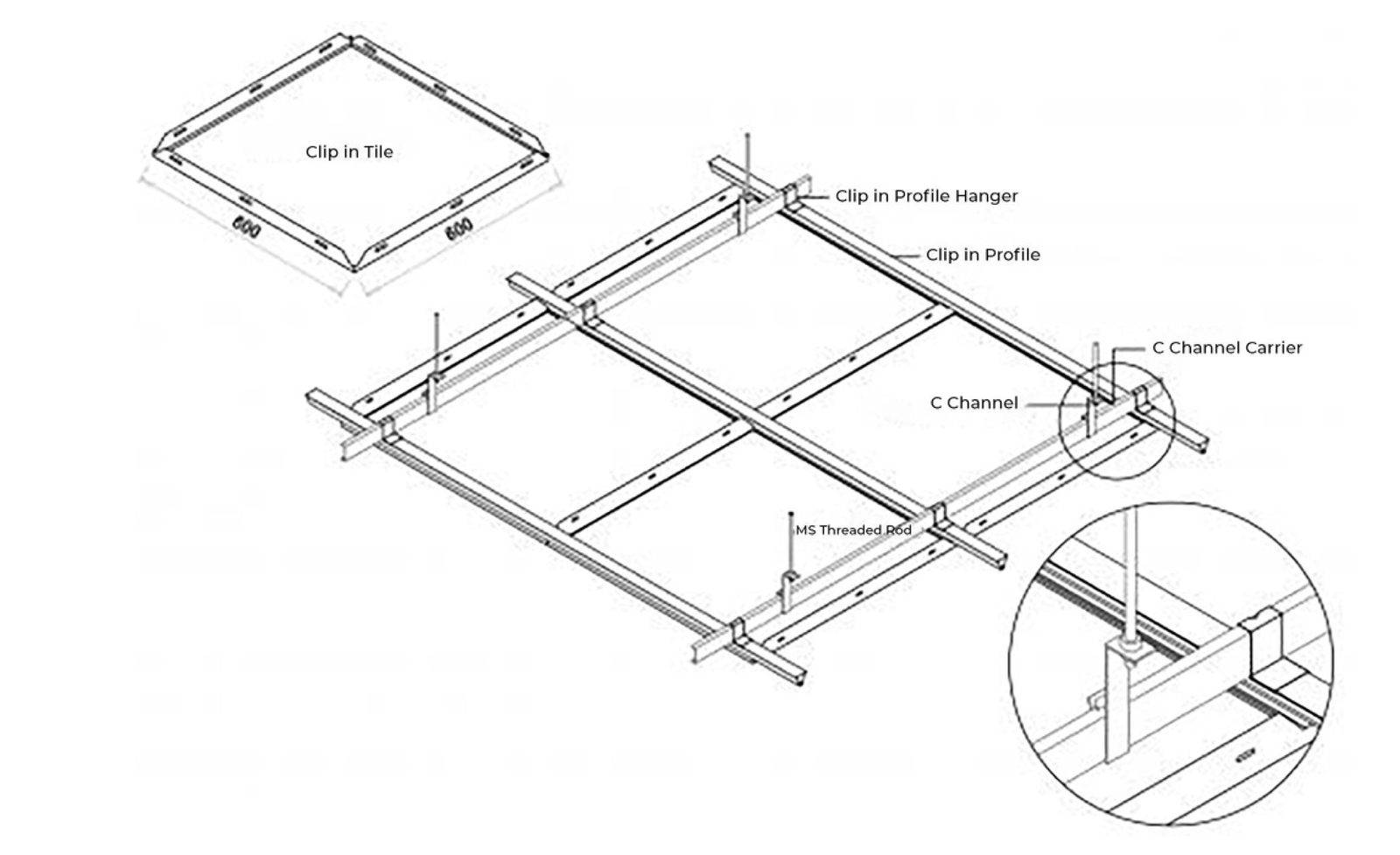 Clip in Tile

600

600

Clip in Profile Hanger

Clip in Profile

C Channel Carrier

C Channel

MS Threaded Rod